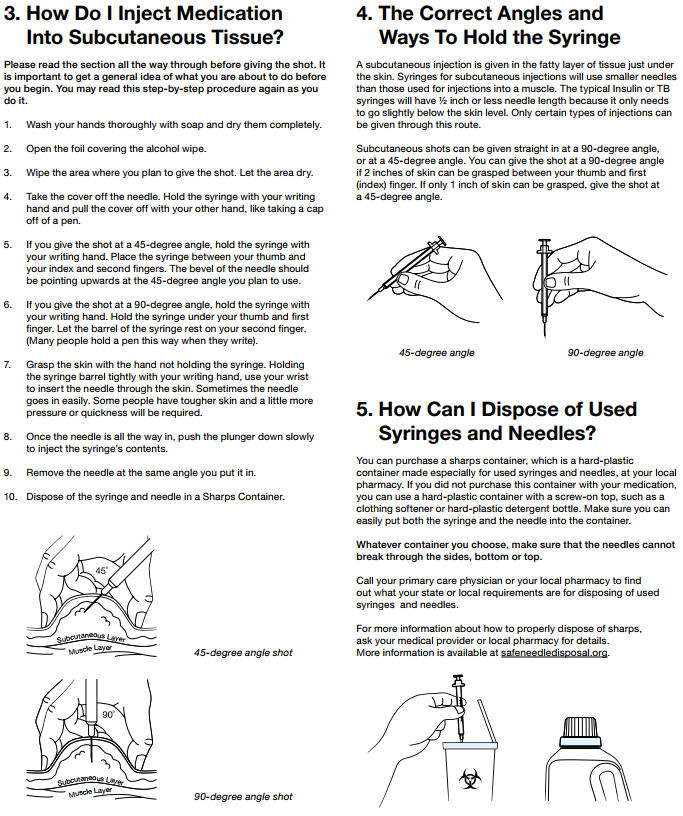 3. How Do I Inject Medication Into Subcutaneous Tissue?

Please read the section all the way through before giving the shot. It is important to get a general idea of what you are about to do before you begin. You may read this step-by-step procedure again as you do it.

1. Wash your hands thoroughly with soap and dry them completely.

2. Open the foil covering the alcohol wipe.

3. Wipe the area where you plan to give the shot. Let the area dry.

4. Take the cover off the needle. Hold the syringe with your writing hand and pull the cover off with your other hand, like taking a cap off of a pen.

5. If you give the shot at a 45-degree angle, hold the syringe with your writing hand. Place the syringe between your thumb and your index and second fingers. The bevel of the needle should be pointing upwards at the 45-degree angle you plan to use.

6. If you give the shot at a 90-degree angle, hold the syringe with your writing hand. Hold the syringe under your thumb and first finger. Let the barrel of the syringe rest on your second finger. (Many people hold a pen this way when they write).

7. Grasp the skin with the hand not holding the syringe. Holding the syringe barrel tightly with your writing hand, use your wrist to insert the needle through the skin. Sometimes the needle goes in easily. Some people have tougher skin and a little more pressure or quickness will be required.

8. Once the needle is all the way in, push the plunger down slowly to inject the syringe's contents.

9. Remove the needle at the same angle you put it in.

10. Dispose of the syringe and needle in a Sharps Container.

45°
Subcutaneous Layer
Muscle Layer
45-degree angle shot

90°
Subcutaneous Layer
Muscle Layer
90-degree angle shot

4. The Correct Angles and Ways To Hold the Syringe

A subcutaneous injection is given in the fatty layer of tissue just under the skin. Syringes for subcutaneous injections will use smaller needles than those used for injections into a muscle. The typical Insulin or TB syringes will have ½ inch or less needle length because it only needs to go slightly below the skin level. Only certain types of injections can be given through this route.

Subcutaneous shots can be given straight in at a 90-degree angle, or at a 45-degree angle. You can give the shot at a 90-degree angle if 2 inches of skin can be grasped between your thumb and first (index) finger. If only 1 inch of skin can be grasped, give the shot at a 45-degree angle.

45-degree angle

90-degree angle

5. How Can I Dispose of Used Syringes and Needles?

You can purchase a sharps container, which is a hard-plastic container made especially for used syringes and needles, at your local pharmacy. If you did not purchase this container with your medication, you can use a hard-plastic container with a screw-on top, such as a clothing softener or hard-plastic detergent bottle. Make sure you can easily put both the syringe and the needle into the container.

Whatever container you choose, make sure that the needles cannot break through the sides, bottom or top.

Call your primary care physician or your local pharmacy to find out what your state or local requirements are for disposing of used syringes and needles.

For more information about how to properly dispose of sharps, ask your medical provider or local pharmacy for details. More information is available at safeneedledisposal.org.